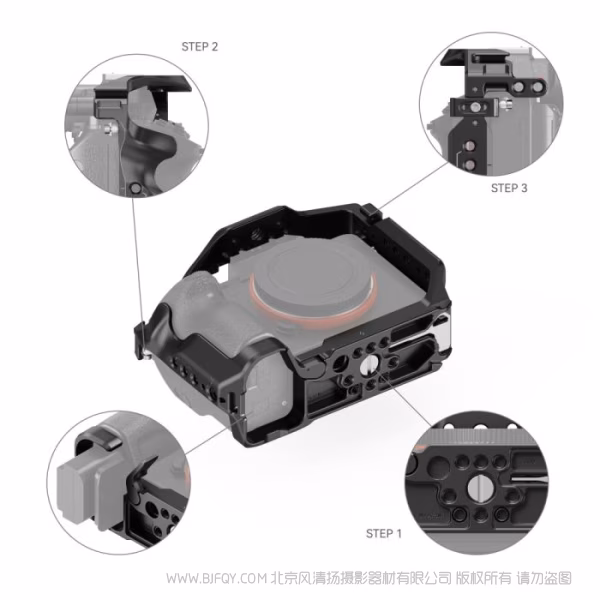 STEP 2

STEP 3

STEP 1

WWW.BJFQY.COM 北京风清扬摄影器材有限公司 版权所有 请勿盗图