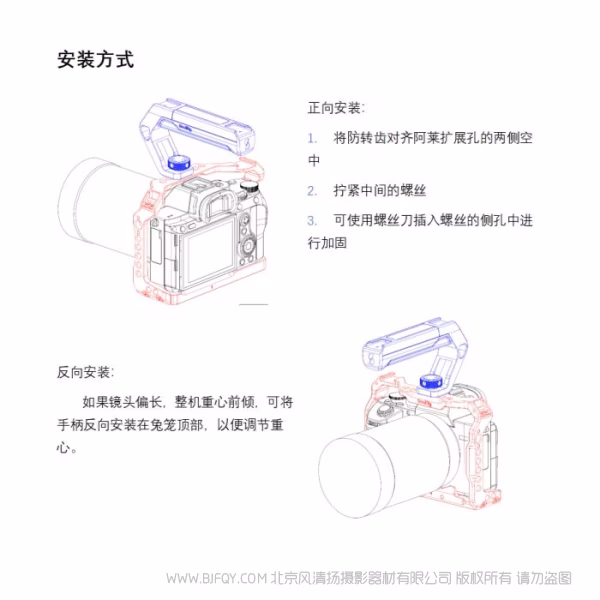 安装方式

正向安装:

1. 将防转齿对齐阿莱扩展孔的两侧空中

2. 拧紧中间的螺丝

3. 可使用螺丝刀插入螺丝的侧孔中进行加固

反向安装:

如果镜头偏长，整机重心前倾，可将手柄反向安装在兔笼顶部，以便调节重心。

WWW.BJFQY.COM 北京风清扬摄影器材有限公司 版权所有 请勿盗图