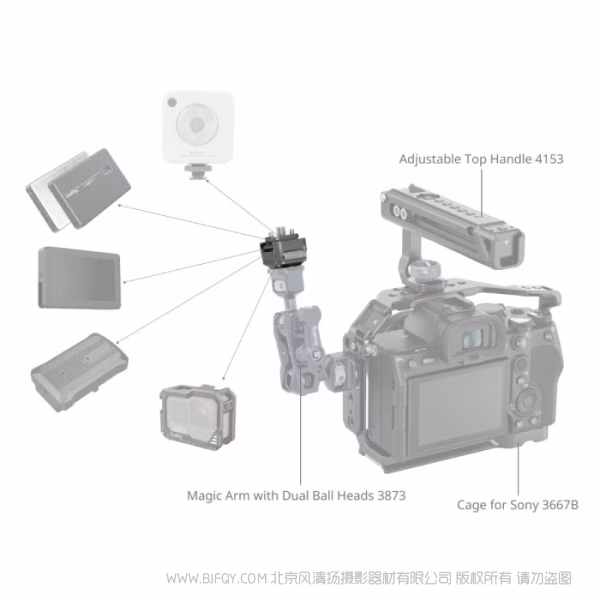 Adjustable Top Handle 4153

Magic Arm with Dual Ball Heads 3873

Cage for Sony 3667B

WWW.BJFQY.COM 北京风清扬摄影器材有限公司 版权所有 请勿盗图