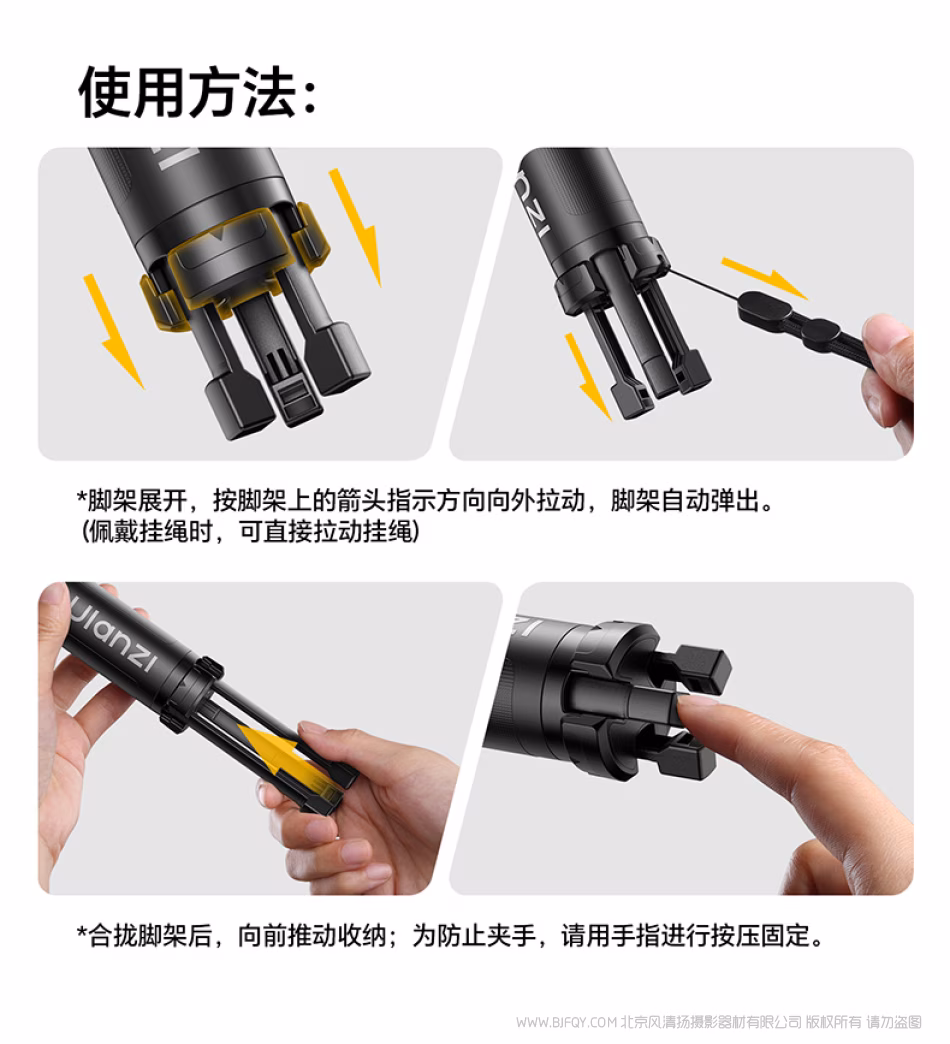 使用方法：

*脚架展开，按脚架上的箭头指示方向向外拉动，脚架自动弹出。
（佩戴挂绳时，可直接拉动挂绳）

Ulanzi

*合拢脚架后，向前推动收纳；为防止夹手，请用手指进行按压固定。

WWW.BJFQY.COM 北京风清扬摄影器材有限公司 版权所有 请勿盗图